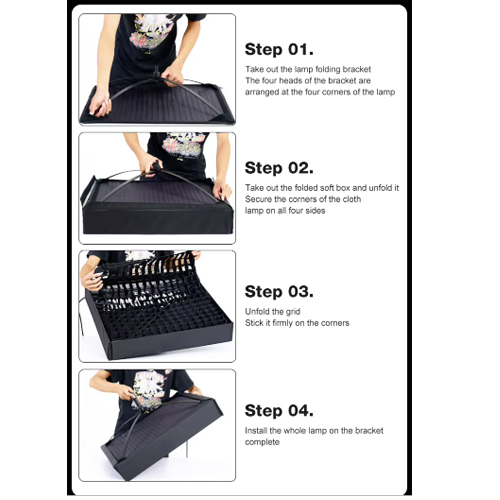 Step 01.

Take out the lamp folding bracket
The four heads of the bracket are arranged at the four corners of the lamp

Step 02.

Take out the folded soft box and unfold it
Secure the corners of the cloth lamp on all four sides

Step 03.

Unfold the grid
Stick it firmly on the corners

Step 04.

Install the whole lamp on the bracket complete