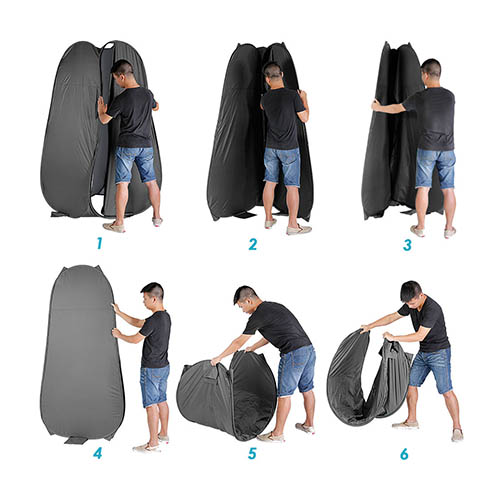 1
2
3
4
5
6